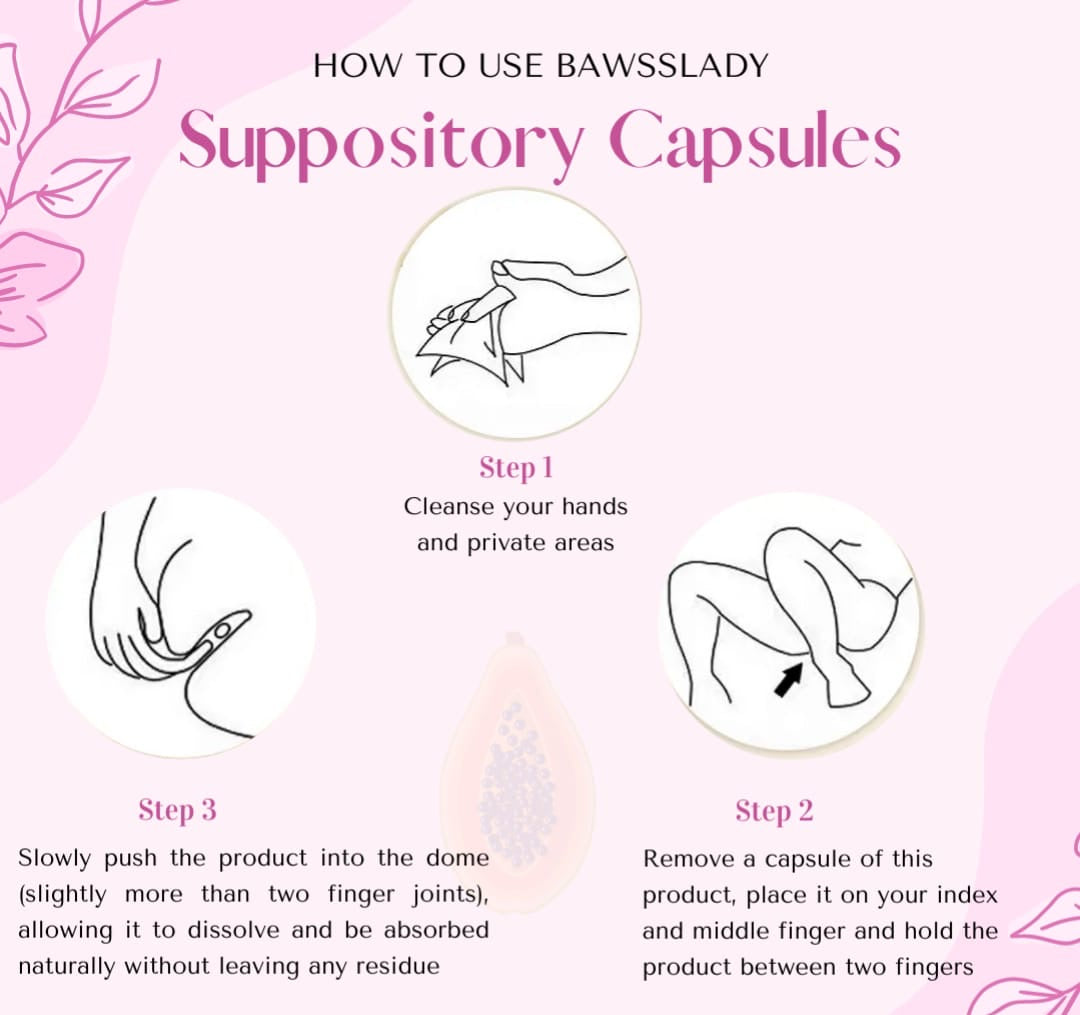 HOW TO USE BAWSSLADY

Suppository Capsules

Step 1
Cleanse your hands and private areas

Step 3
Slowly push the product into the dome (slightly more than two finger joints), allowing it to dissolve and be absorbed naturally without leaving any residue

Step 2
Remove a capsule of this product, place it on your index and middle finger and hold the product between two fingers